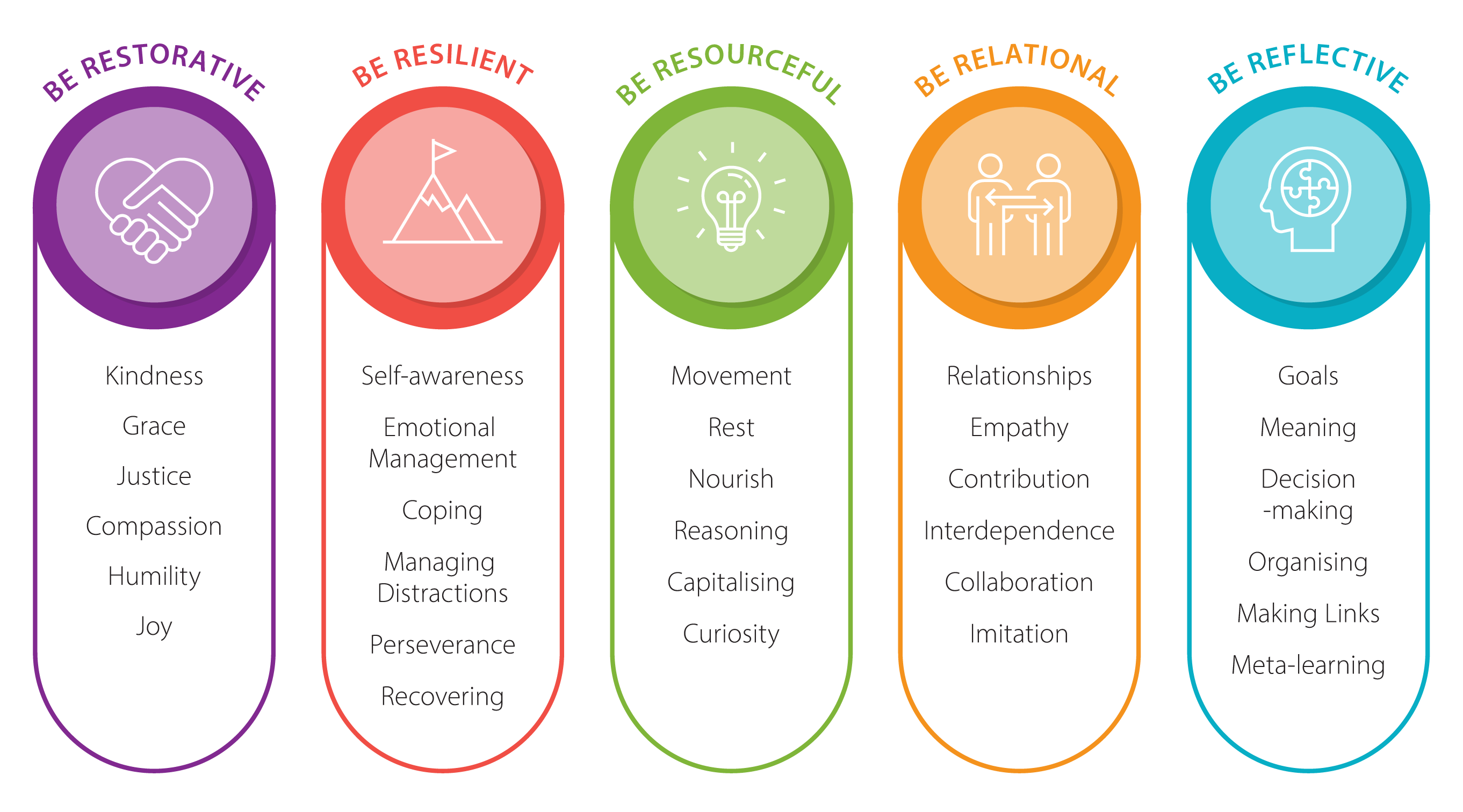 BE RESTORATIVE

Kindness

Grace

Justice

Compassion

Humility

Joy

BE RESILIENT

Self-awareness

Emotional Management

Coping

Managing Distractions

Perseverance

Recovering

BE RESOURCEFUL

Movement

Rest

Nourish

Reasoning

Capitalising

Curiosity

BE RELATIONAL

Relationships

Empathy

Contribution

Interdependence

Collaboration

Imitation

BE REFLECTIVE

Goals

Meaning

Decision -making

Organising

Making Links

Meta-learning